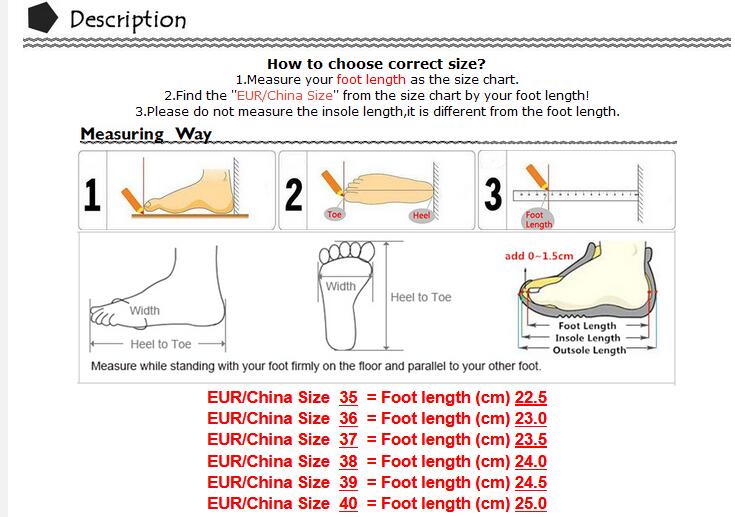 Description

How to choose correct size?
1.Measure your foot length as the size chart.
2.Find the "EUR/China Size" from the size chart by your foot length!
3.Please do not measure the insole length,it is different from the foot length.

Measuring Way

1

2
Toe
Heel

3
Foot Length

Width
Heel to Toe

Width
Heel to Toe

add 0~1.5cm
Foot Length
Insole Length
Outsole Length

Measure while standing with your foot firmly on the floor and parallel to your other foot.

EUR/China Size 35 = Foot length (cm) 22.5
EUR/China Size 36 = Foot length (cm) 23.0
EUR/China Size 37 = Foot length (cm) 23.5
EUR/China Size 38 = Foot length (cm) 24.0
EUR/China Size 39 = Foot length (cm) 24.5
EUR/China Size 40 = Foot length (cm) 25.0