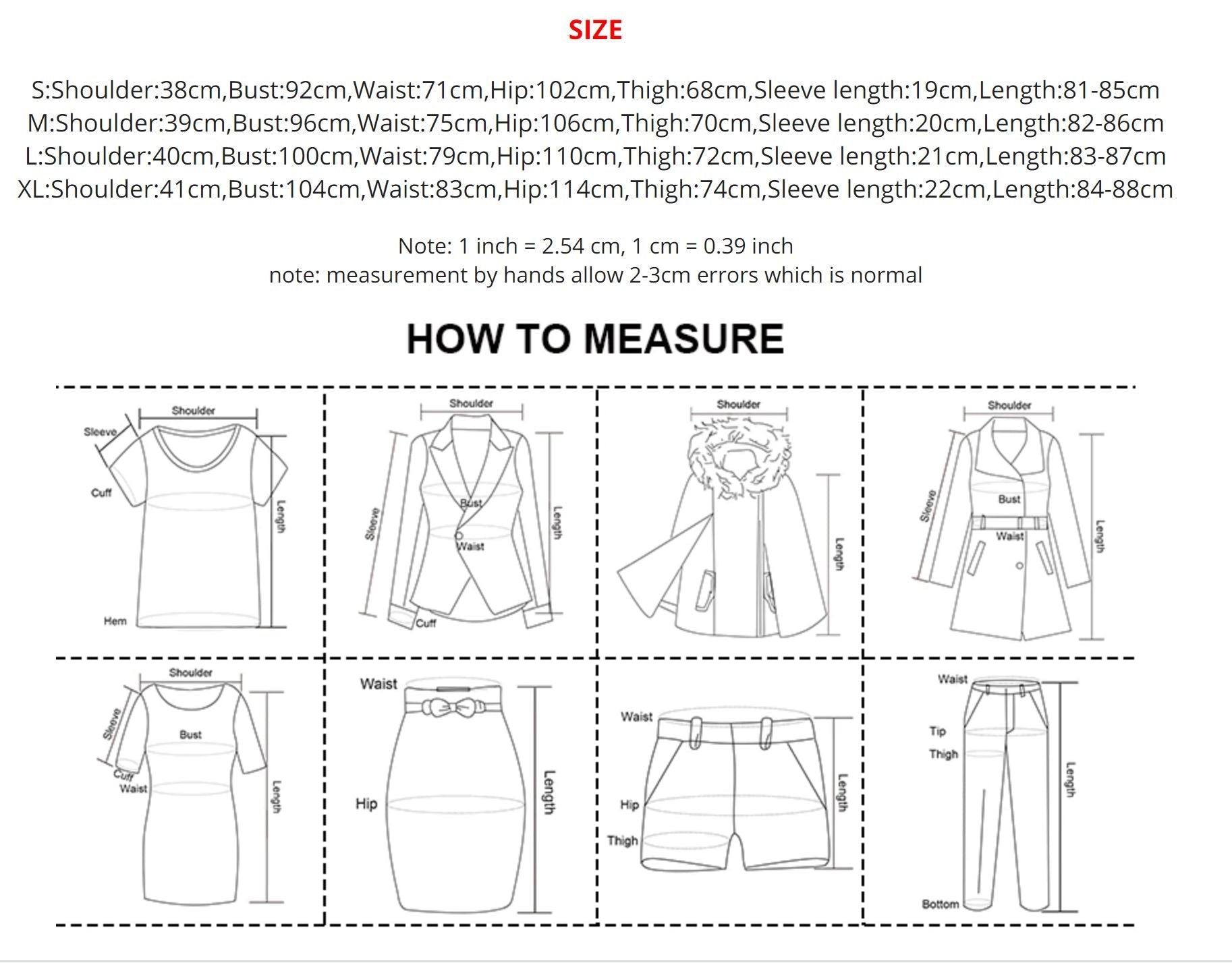 SIZE

S:Shoulder:38cm,Bust:92cm,Waist:71cm,Hip:102cm,Thigh:68cm,Sleeve length:19cm,Length:81-85cm
M:Shoulder:39cm,Bust:96cm,Waist:75cm,Hip:106cm,Thigh:70cm,Sleeve length:20cm,Length:82-86cm
L:Shoulder:40cm,Bust:100cm,Waist:79cm,Hip:110cm,Thigh:72cm,Sleeve length:21cm,Length:83-87cm
XL:Shoulder:41cm,Bust:104cm,Waist:83cm,Hip:114cm,Thigh:74cm,Sleeve length:22cm,Length:84-88cm

Note: 1 inch = 2.54 cm, 1 cm = 0.39 inch
note: measurement by hands allow 2-3cm errors which is normal

HOW TO MEASURE

Shoulder Sleeve Cuff Length Hem

Shoulder Sleeve Bust Waist Length Cuff

Shoulder Length

Shoulder Sleeve Bust Waist Length

Shoulder Sleeve Bust Cuff Waist Length

Waist Hip Length

Waist Hip Thigh Length

Waist Tip Thigh Length Bottom