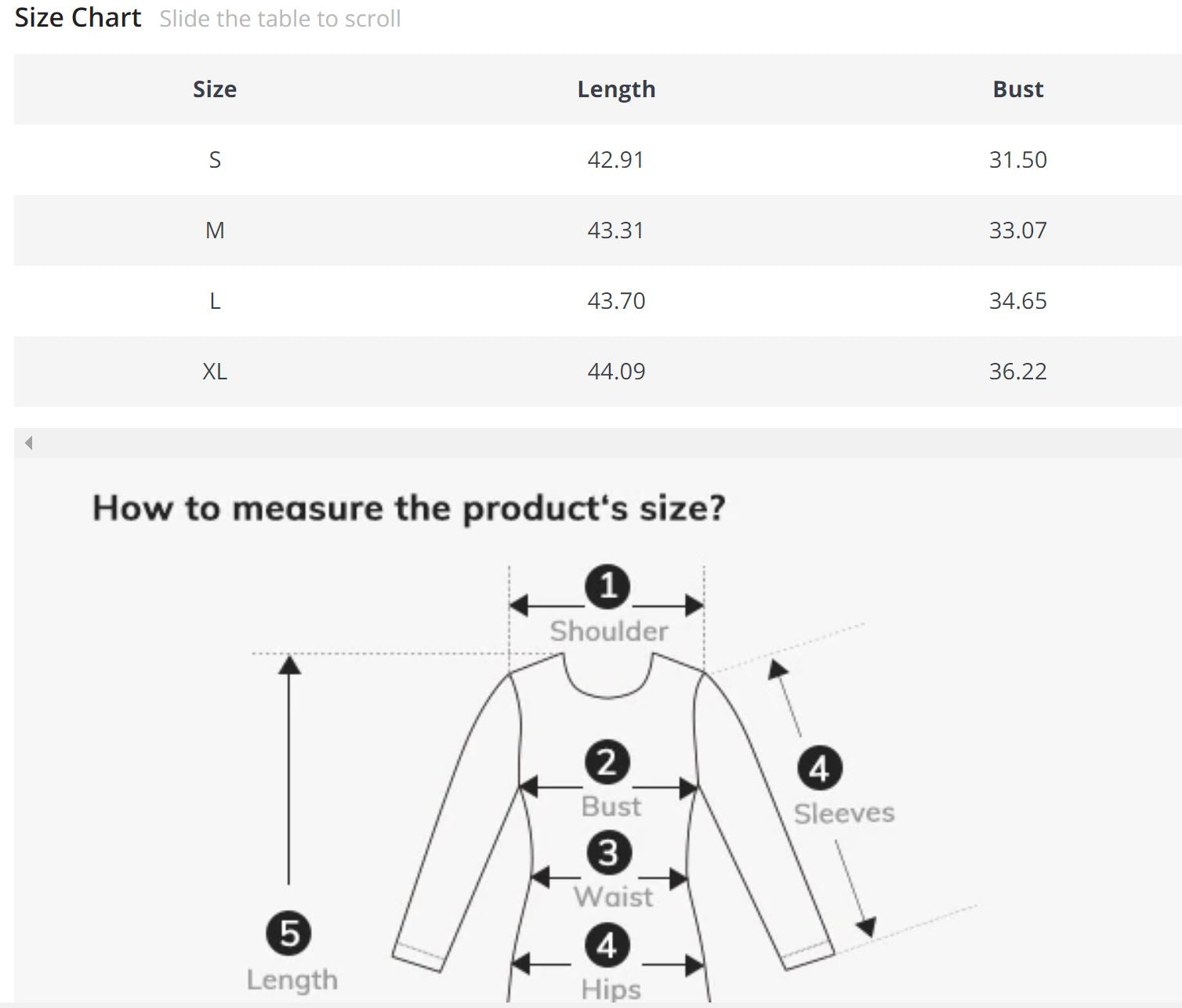 Size Chart Slide the table to scroll

| Size | Length | Bust |
|---|---|---|
| S | 42.91 | 31.50 |
| M | 43.31 | 33.07 |
| L | 43.70 | 34.65 |
| XL | 44.09 | 36.22 |

How to measure the product's size?

1 Shoulder

2 Bust

3 Waist

4 Hips

4 Sleeves

5 Length