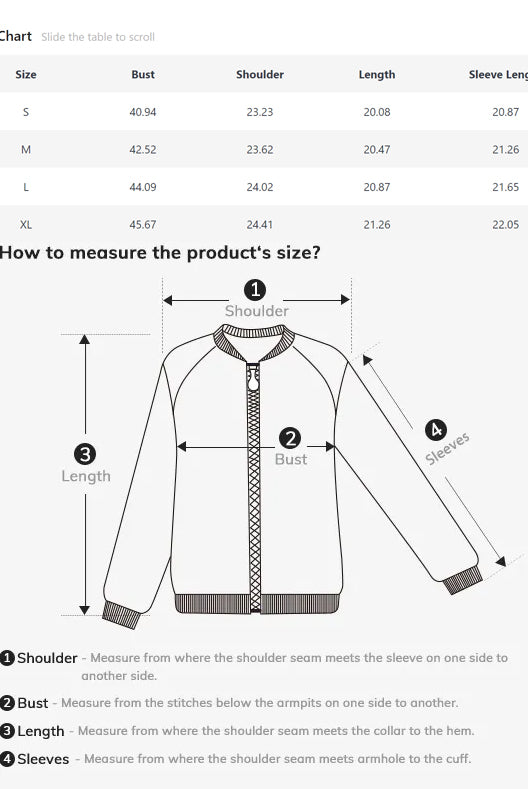 Chart Slide the table to scroll

| Size | Bust | Shoulder | Length | Sleeve Leng |
|---|---|---|---|---|
| S | 40.94 | 23.23 | 20.08 | 20.87 |
| M | 42.52 | 23.62 | 20.47 | 21.26 |
| L | 44.09 | 24.02 | 20.87 | 21.65 |
| XL | 45.67 | 24.41 | 21.26 | 22.05 |

How to measure the product's size?

1 Shoulder

2 Bust

3 Length

4 Sleeves

1 Shoulder - Measure from where the shoulder seam meets the sleeve on one side to another side.

2 Bust - Measure from the stitches below the armpits on one side to another.

3 Length - Measure from where the shoulder seam meets the collar to the hem.

4 Sleeves - Measure from where the shoulder seam meets armhole to the cuff.