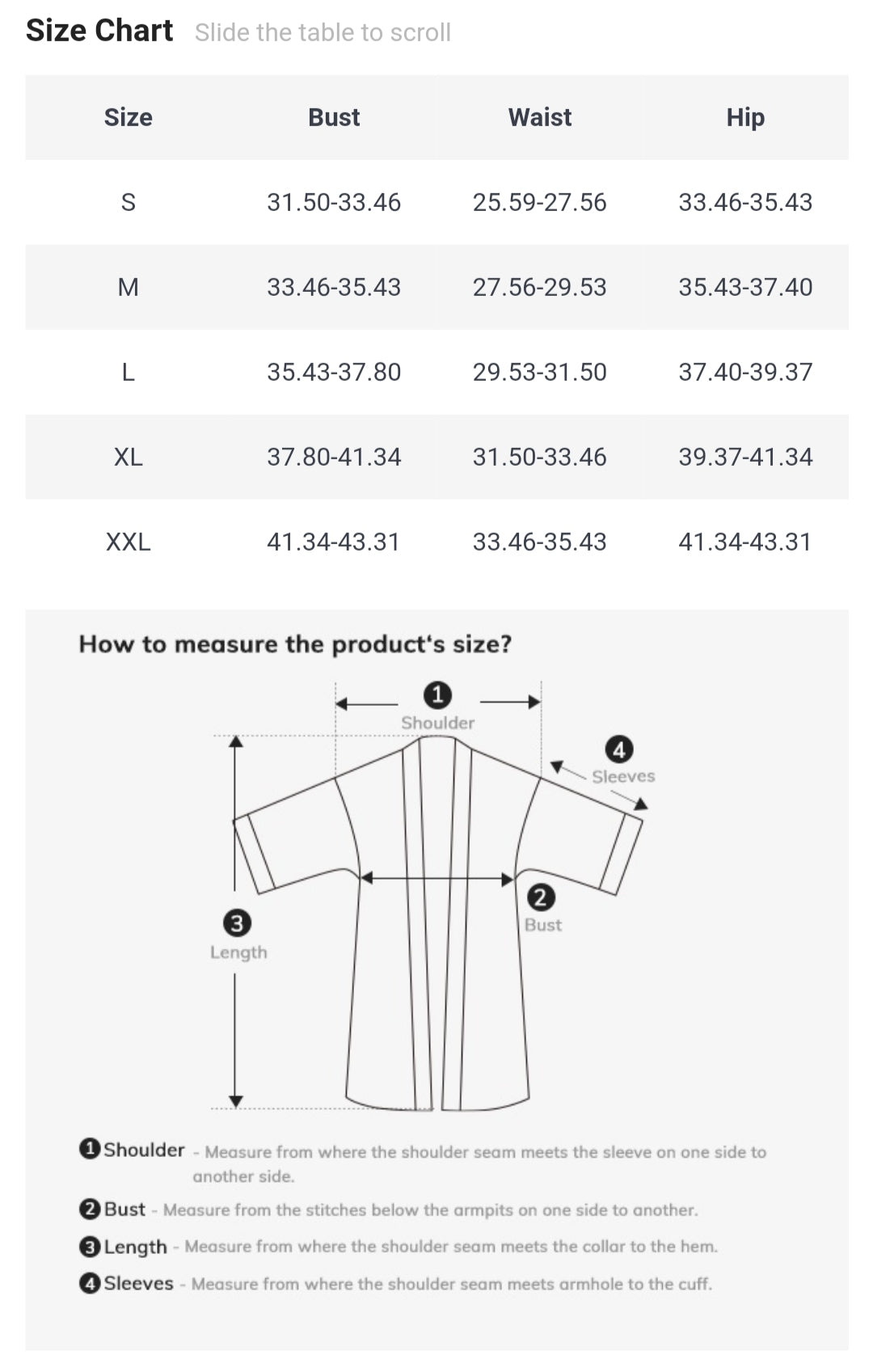 Size Chart Slide the table to scroll

| Size | Bust | Waist | Hip |
|---|---|---|---|
| S | 31.50-33.46 | 25.59-27.56 | 33.46-35.43 |
| M | 33.46-35.43 | 27.56-29.53 | 35.43-37.40 |
| L | 35.43-37.80 | 29.53-31.50 | 37.40-39.37 |
| XL | 37.80-41.34 | 31.50-33.46 | 39.37-41.34 |
| XXL | 41.34-43.31 | 33.46-35.43 | 41.34-43.31 |

How to measure the product's size?

1 Shoulder

4 Sleeves

2 Bust

3 Length

1 Shoulder - Measure from where the shoulder seam meets the sleeve on one side to another side.

2 Bust - Measure from the stitches below the armpits on one side to another.

3 Length - Measure from where the shoulder seam meets the collar to the hem.

4 Sleeves - Measure from where the shoulder seam meets armhole to the cuff.