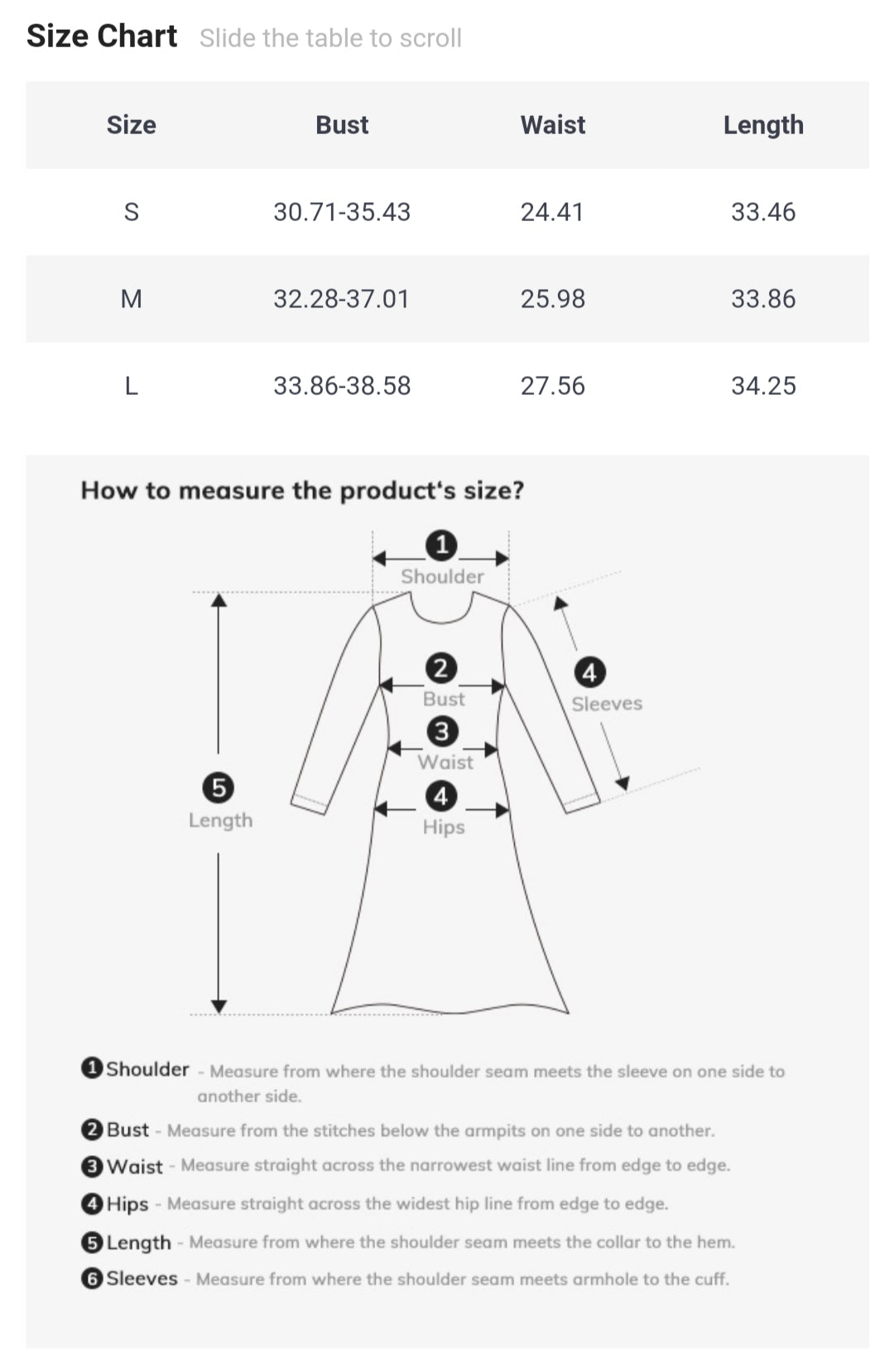 Size Chart Slide the table to scroll

| Size | Bust | Waist | Length |
|---|---|---|---|
| S | 30.71-35.43 | 24.41 | 33.46 |
| M | 32.28-37.01 | 25.98 | 33.86 |
| L | 33.86-38.58 | 27.56 | 34.25 |

How to measure the product's size?

1 Shoulder
2 Bust
3 Waist
4 Hips
4 Sleeves
5 Length

1 Shoulder - Measure from where the shoulder seam meets the sleeve on one side to another side.
2 Bust - Measure from the stitches below the armpits on one side to another.
3 Waist - Measure straight across the narrowest waist line from edge to edge.
4 Hips - Measure straight across the widest hip line from edge to edge.
5 Length - Measure from where the shoulder seam meets the collar to the hem.
6 Sleeves - Measure from where the shoulder seam meets armhole to the cuff.