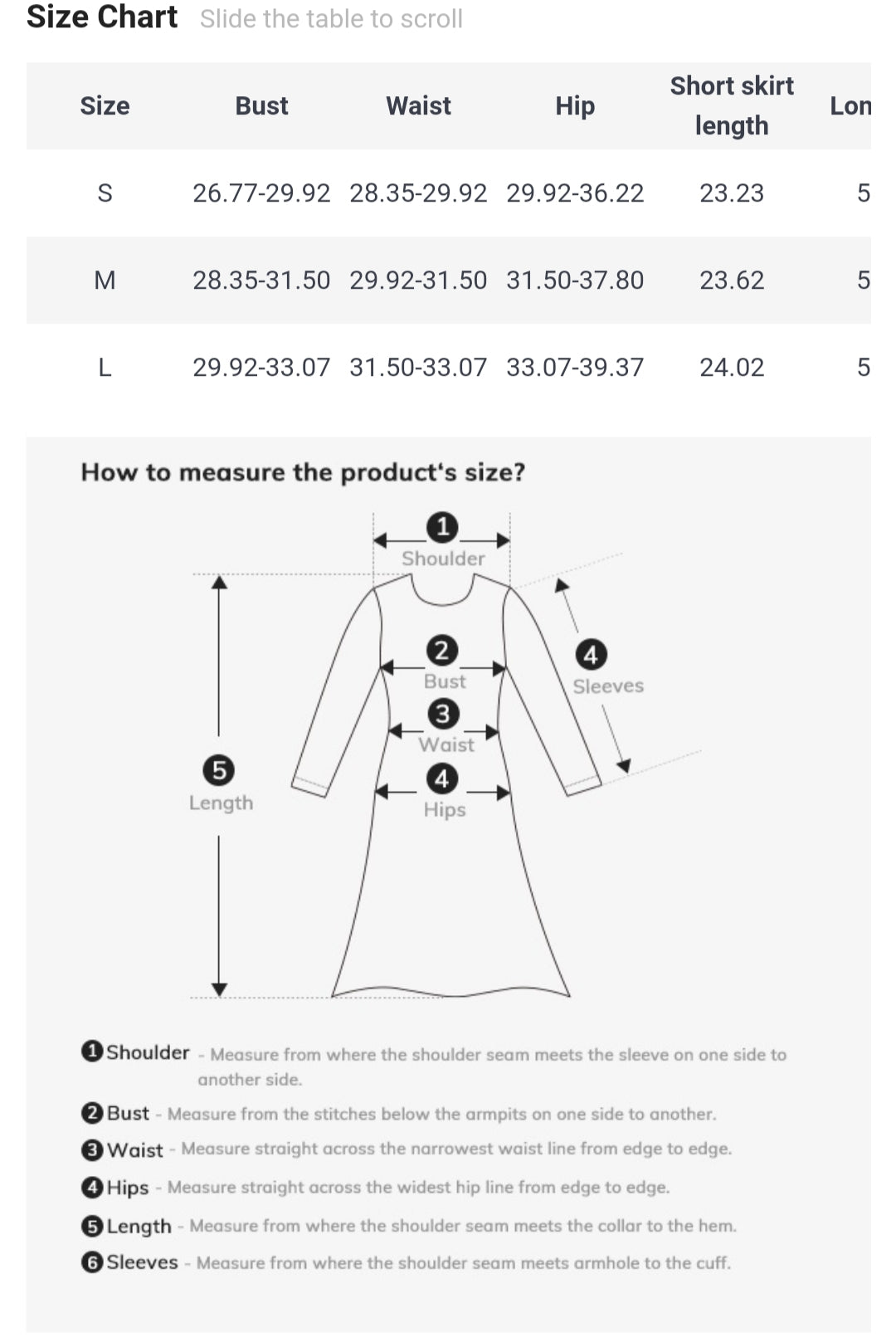 Size Chart Slide the table to scroll

| Size | Bust | Waist | Hip | Short skirt length | Lon |
|---|---|---|---|---|---|
| S | 26.77-29.92 | 28.35-29.92 | 29.92-36.22 | 23.23 | 5 |
| M | 28.35-31.50 | 29.92-31.50 | 31.50-37.80 | 23.62 | 5 |
| L | 29.92-33.07 | 31.50-33.07 | 33.07-39.37 | 24.02 | 5 |

How to measure the product's size?

1 Shoulder
2 Bust
3 Waist
4 Hips
4 Sleeves
5 Length

1 Shoulder - Measure from where the shoulder seam meets the sleeve on one side to another side.
2 Bust - Measure from the stitches below the armpits on one side to another.
3 Waist - Measure straight across the narrowest waist line from edge to edge.
4 Hips - Measure straight across the widest hip line from edge to edge.
5 Length - Measure from where the shoulder seam meets the collar to the hem.
6 Sleeves - Measure from where the shoulder seam meets armhole to the cuff.