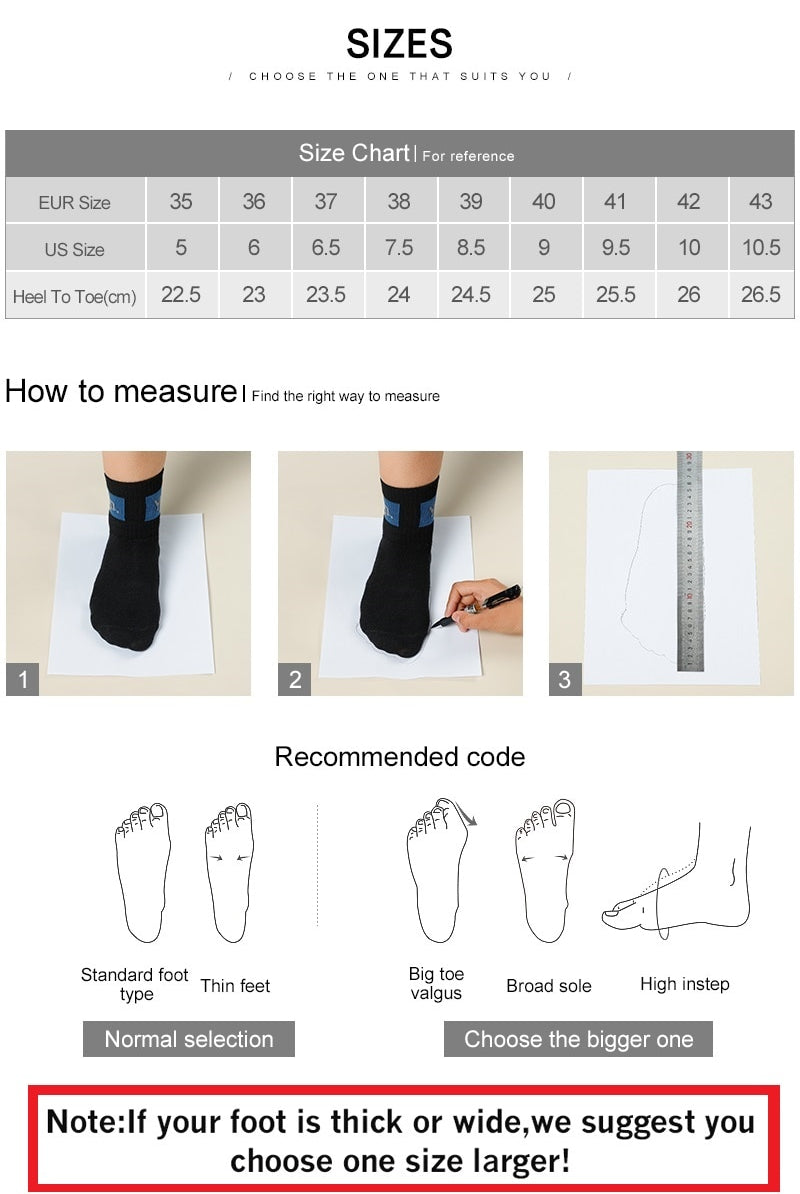 SIZES

/ CHOOSE THE ONE THAT SUITS YOU /

Size Chart | For reference

| EUR Size | 35 | 36 | 37 | 38 | 39 | 40 | 41 | 42 | 43 |
|---|---|---|---|---|---|---|---|---|---|
| US Size | 5 | 6 | 6.5 | 7.5 | 8.5 | 9 | 9.5 | 10 | 10.5 |
| Heel To Toe(cm) | 22.5 | 23 | 23.5 | 24 | 24.5 | 25 | 25.5 | 26 | 26.5 |

How to measure | Find the right way to measure

1

2

3

Recommended code

Standard foot type

Thin feet

Big toe valgus

Broad sole

High instep

Normal selection

Choose the bigger one

Note:If your foot is thick or wide,we suggest you choose one size larger!